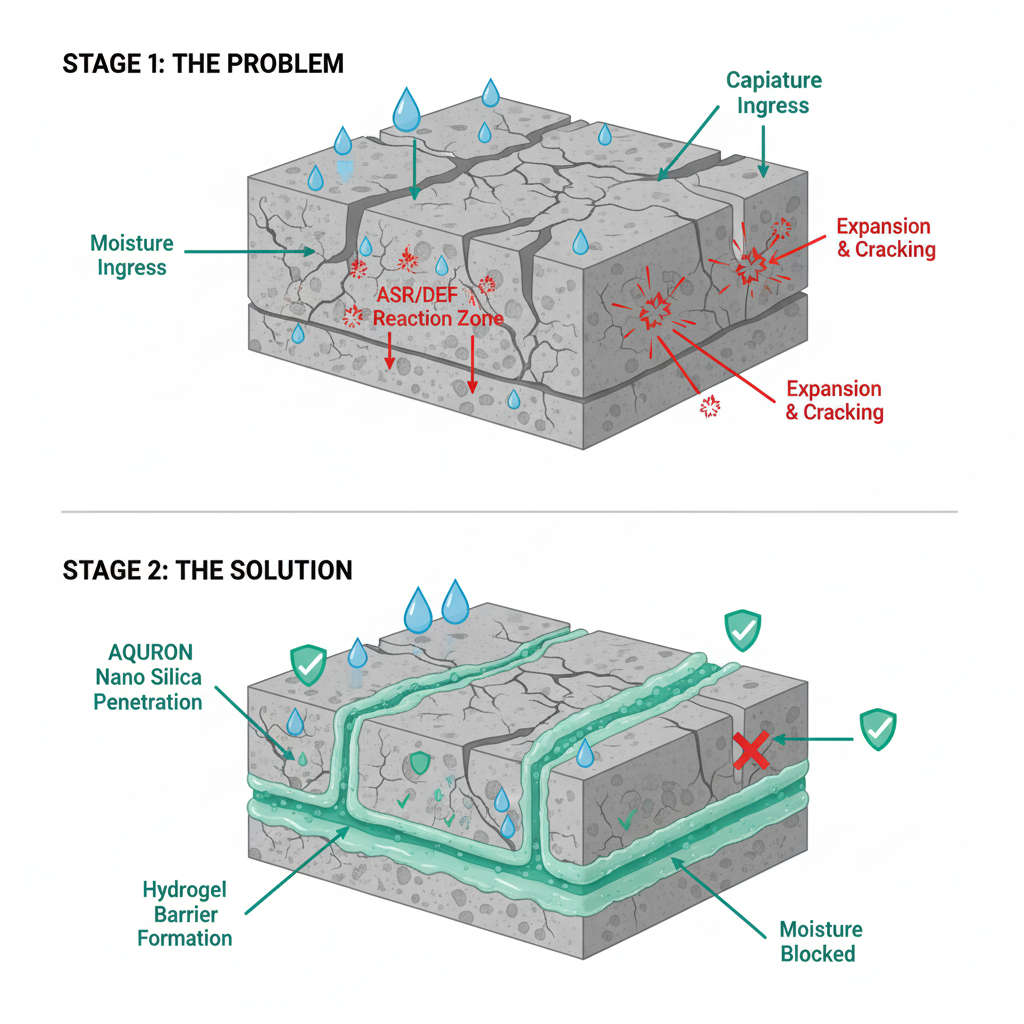 STAGE 1: THE PROBLEM

Capiature Ingress

Moisture Ingress

Expansion & Cracking

ASR/DEF Reaction Zone

Expansion & Cracking

STAGE 2: THE SOLUTION

AQURON Nano Silica Penetration

Hydrogel Barrier Formation

Moisture Blocked